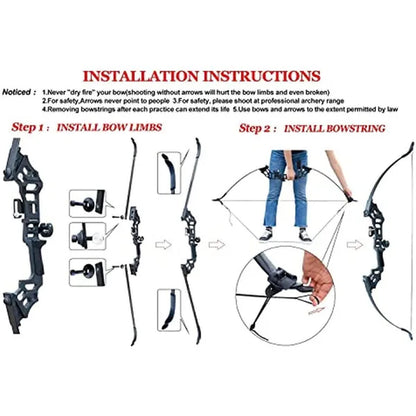 INSTALLATION INSTRUCTIONS

Noticed : 1.Never "dry fire" your bow(shooting without arrows will hurt the bow limbs and even broken)
2.For safety,Arrows never point to people 3.For safety, please shoot at professional archery range
4.Removing bowstrings after each practice can extend its life 5.Use bows and arrows to the extent permitted by law

Step 1 : INSTALL BOW LIMBS

Step 2 : INSTALL BOWSTRING