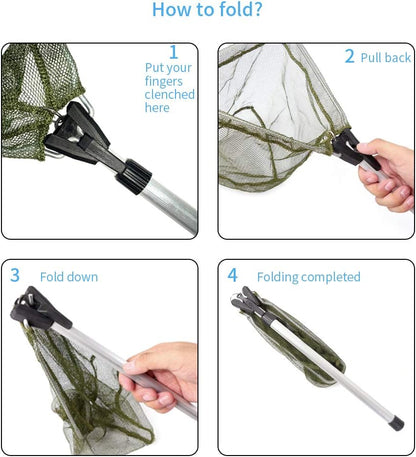 How to fold?

1
Put your fingers clenched here

2 Pull back

3 Fold down

4 Folding completed