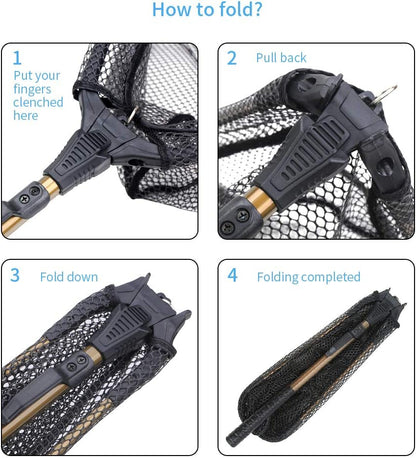 How to fold?

1
Put your fingers clenched here

2 Pull back

3 Fold down

4 Folding completed